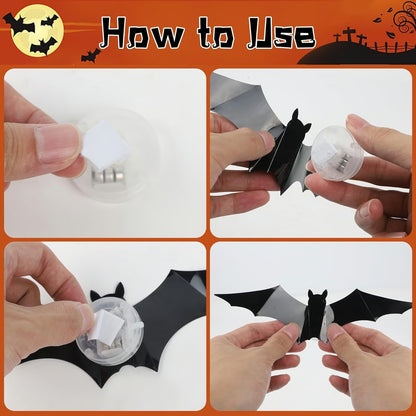 How to Use